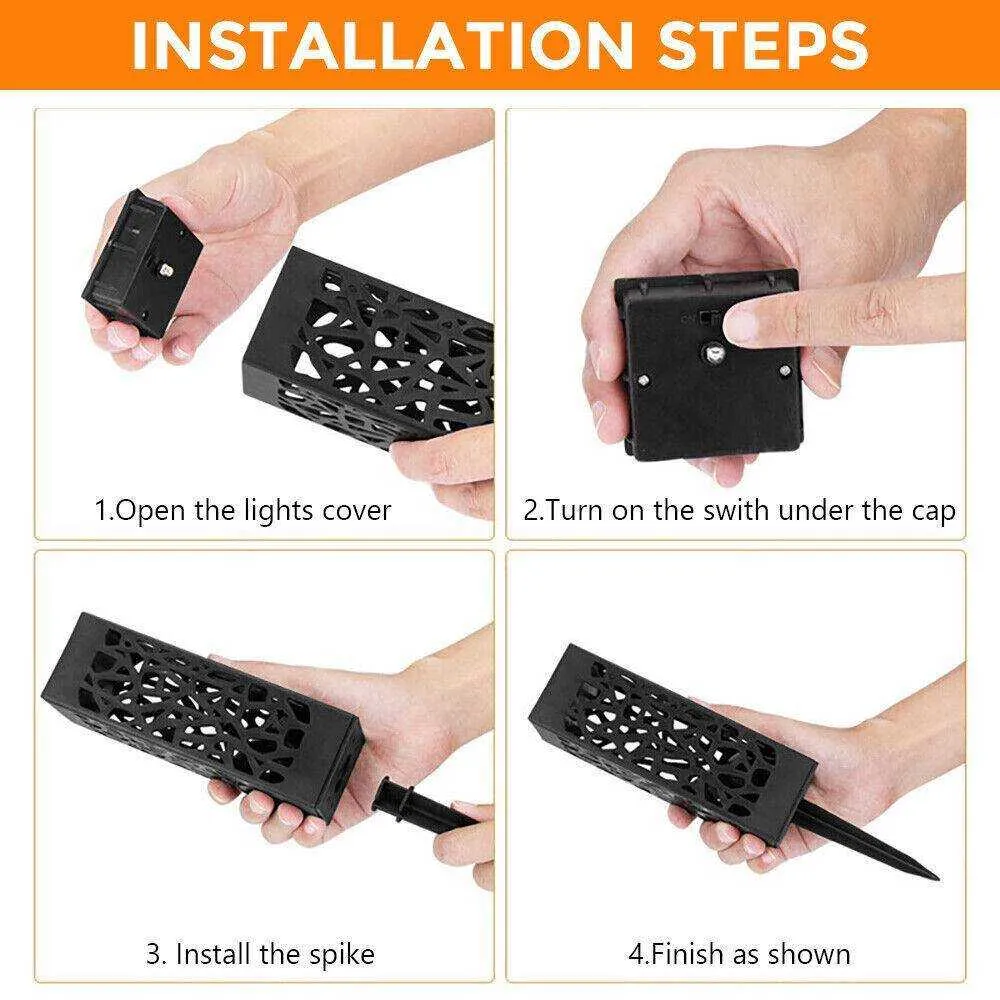 INSTALLATION STEPS

1.Open the lights cover

2.Turn on the swith under the cap

3. Install the spike

4.Finish as shown