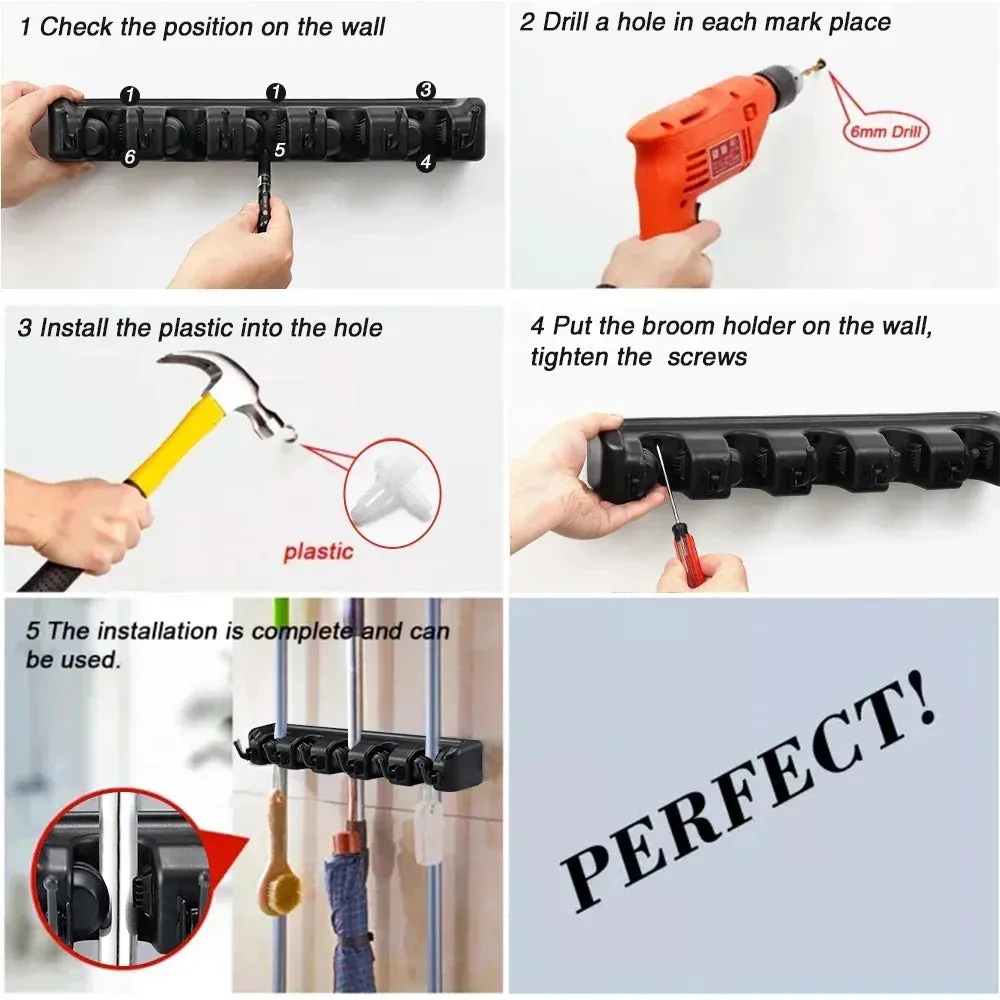 1 Check the position on the wall

1
1
3
6
5
4

2 Drill a hole in each mark place

6mm Drill

3 Install the plastic into the hole

plastic

4 Put the broom holder on the wall, tighten the screws

5 The installation is complete and can be used.

PERFECT!